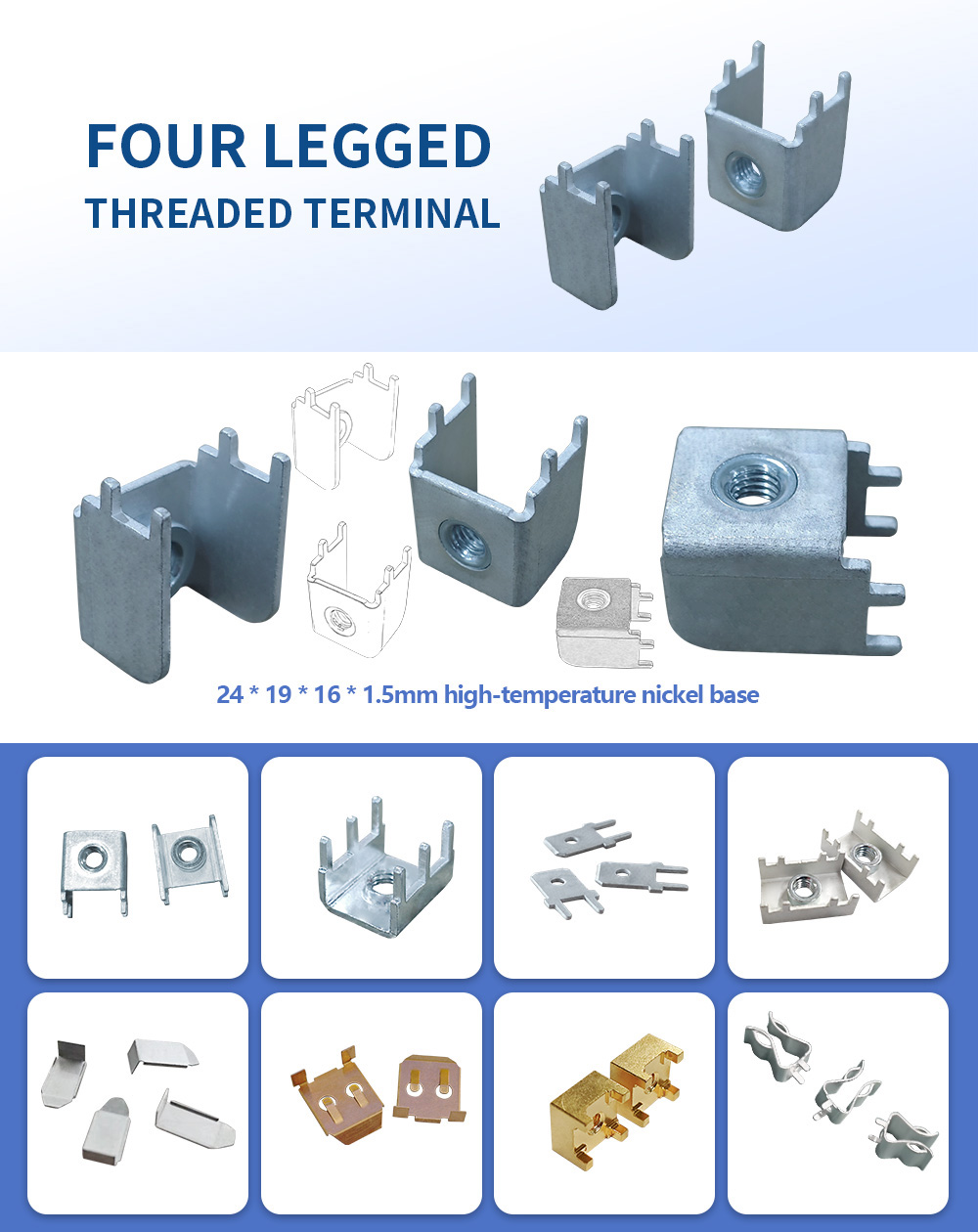 FOUR LEGGED
THREADED TERMINAL

24 * 19 * 16 * 1.5mm high-temperature nickel base