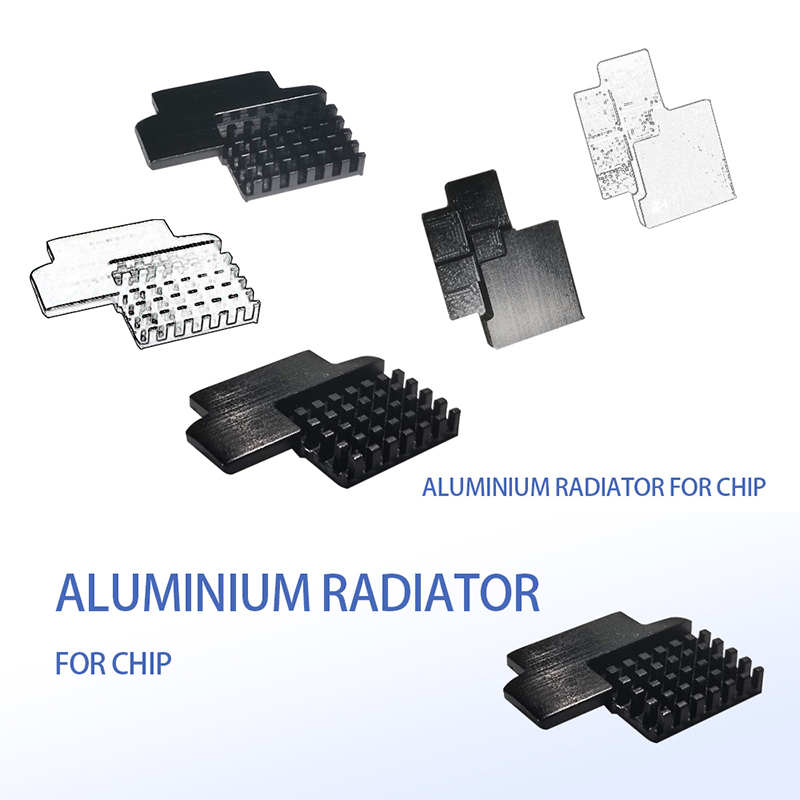 ALUMINIUM RADIATOR FOR CHIP

ALUMINIUM RADIATOR

FOR CHIP